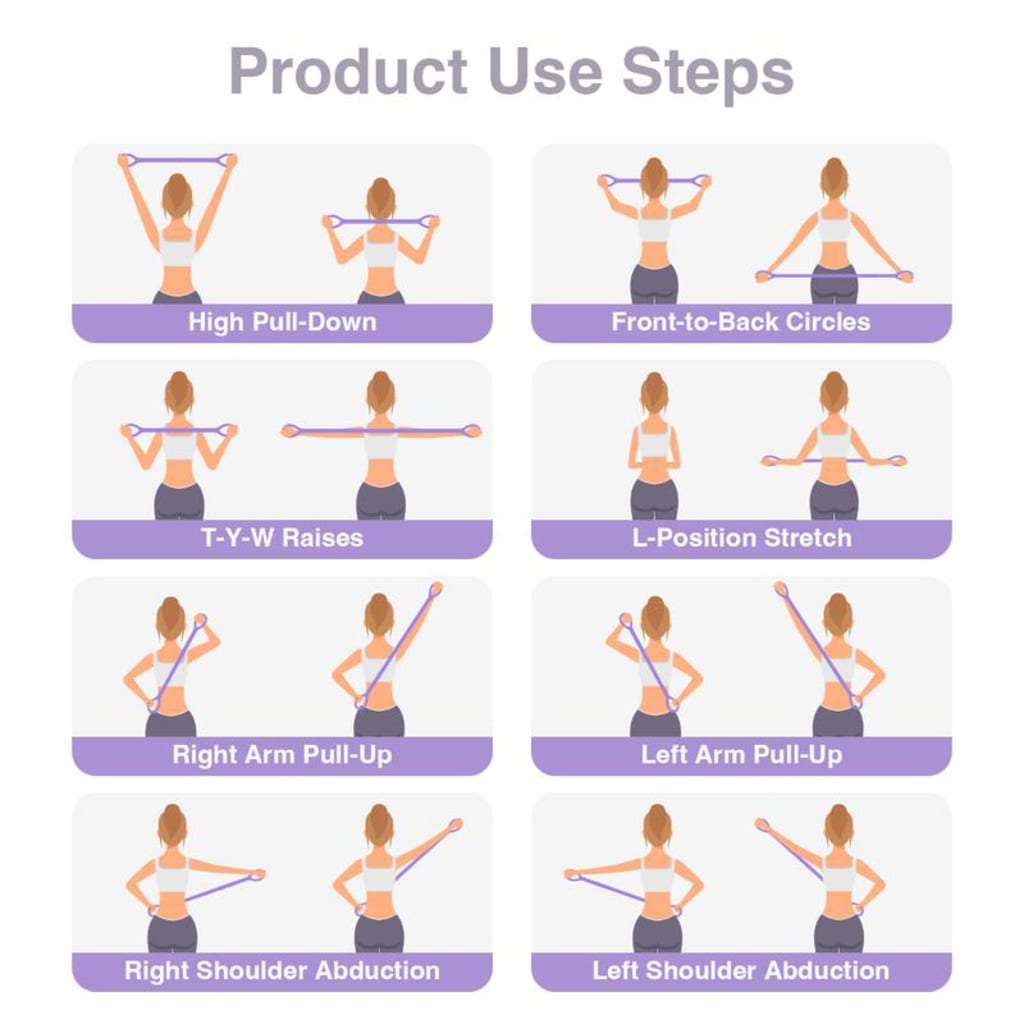 Product Use Steps

High Pull-Down

Front-to-Back Circles

T-Y-W Raises

L-Position Stretch

Right Arm Pull-Up

Left Arm Pull-Up

Right Shoulder Abduction

Left Shoulder Abduction