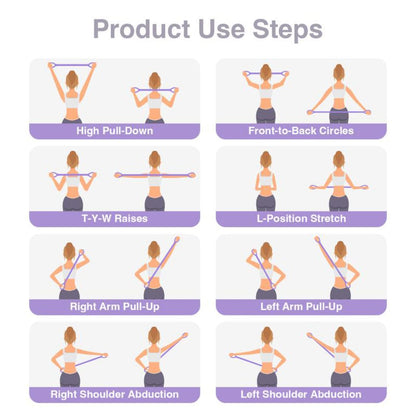 Product Use Steps

High Pull-Down

Front-to-Back Circles

T-Y-W Raises

L-Position Stretch

Right Arm Pull-Up

Left Arm Pull-Up

Right Shoulder Abduction

Left Shoulder Abduction